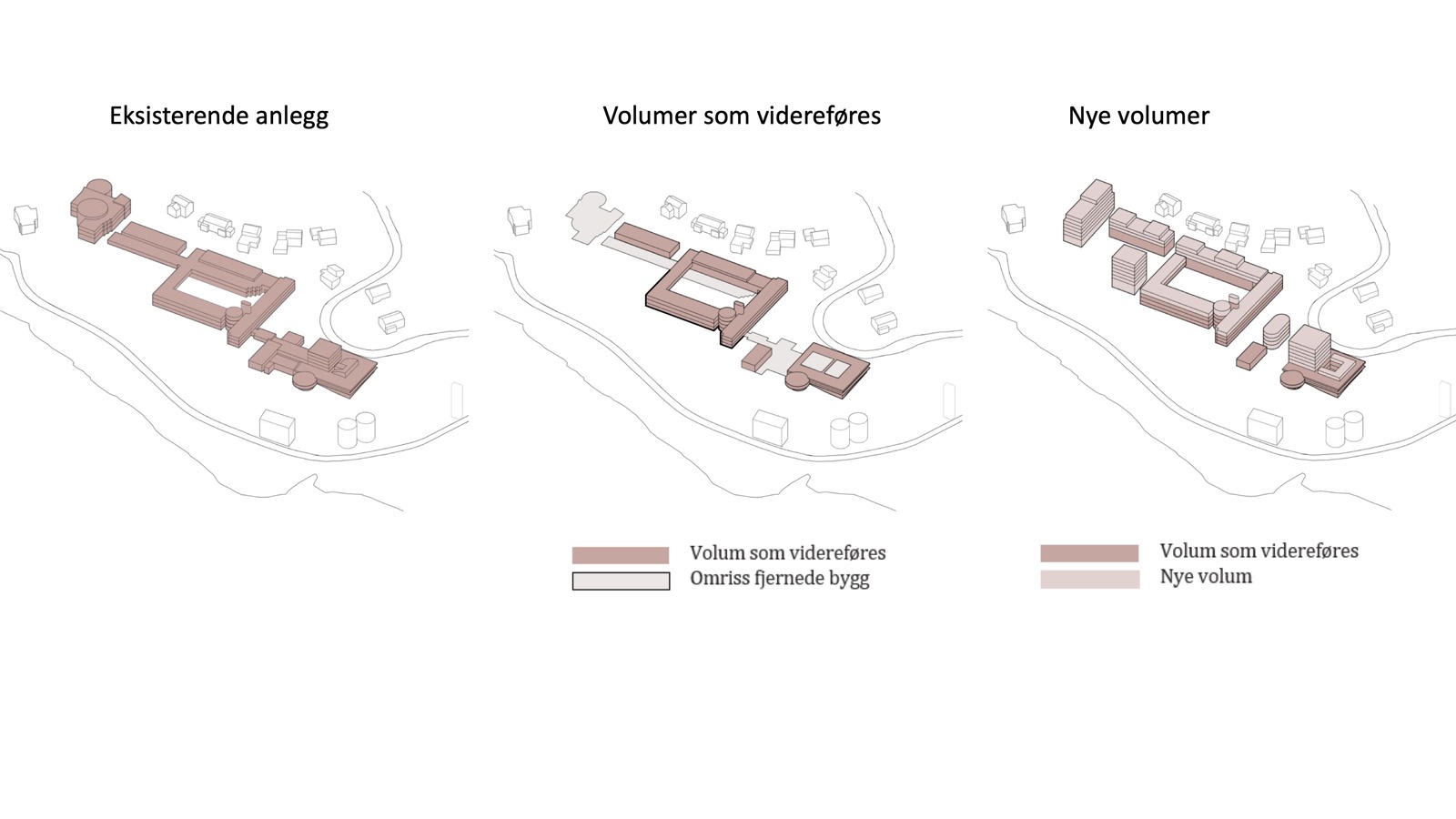 Eksisterende anlegg

Volumer som videreføres

Volum som videreføres
Omriss fjernede bygg

Nye volumer

Volum som videreføres
Nye volum